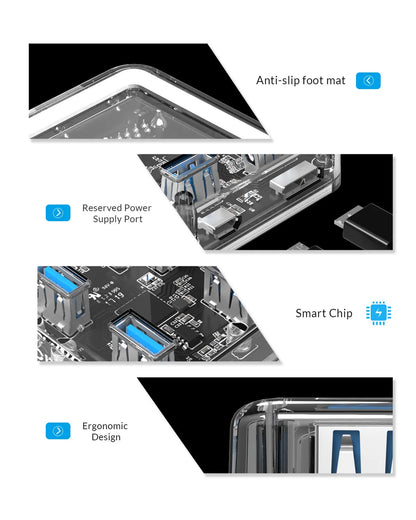 Anti-slip foot mat

Reserved Power Supply Port

Smart Chip

Ergonomic Design